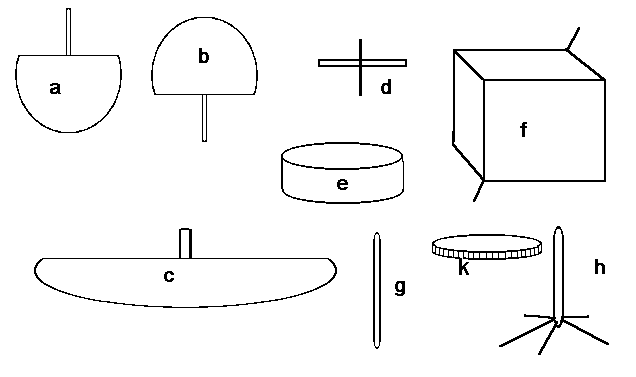 a
b
d
f
e
c
g
k
h